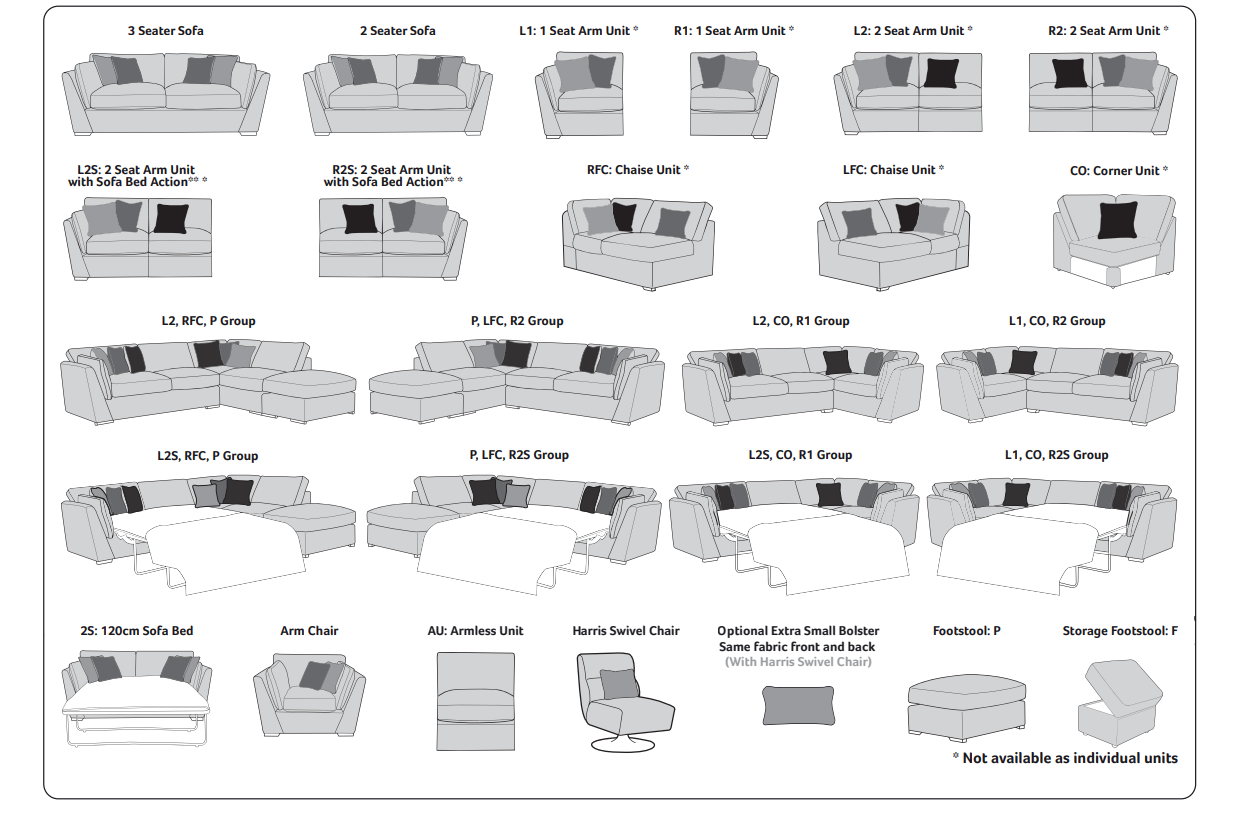 3 Seater Sofa

2 Seater Sofa

L1: 1 Seat Arm Unit *

R1: 1 Seat Arm Unit *

L2: 2 Seat Arm Unit *

R2: 2 Seat Arm Unit *

L2S: 2 Seat Arm Unit with Sofa Bed Action** *

R2S: 2 Seat Arm Unit with Sofa Bed Action** *

RFC: Chaise Unit *

LFC: Chaise Unit *

CO: Corner Unit *

L2, RFC, P Group

P, LFC, R2 Group

L2, CO, R1 Group

L1, CO, R2 Group

L2S, RFC, P Group

P, LFC, R2S Group

L2S, CO, R1 Group

L1, CO, R2S Group

2S: 120cm Sofa Bed

Arm Chair

AU: Armless Unit

Harris Swivel Chair

Optional Extra Small Bolster Same fabric front and back (With Harris Swivel Chair)

Footstool: P

Storage Footstool: F

* Not available as individual units